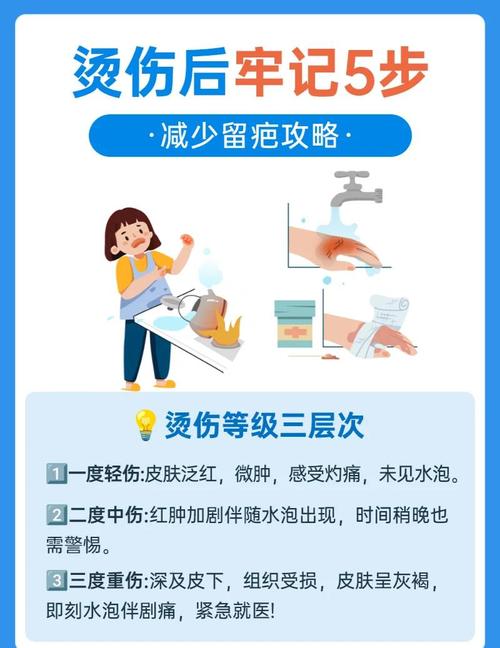 烫伤后牢记5步

·减少留疤攻略·

💡烫伤等级三层次

1️⃣一度轻伤:皮肤泛红，微肿，感受灼痛，未见水泡。

2️⃣二度中伤:红肿加剧伴随水泡出现，时间稍晚也需警惕。

3️⃣三度重伤:深及皮下，组织受损，皮肤呈灰褐，即刻水泡伴剧痛，紧急就医!